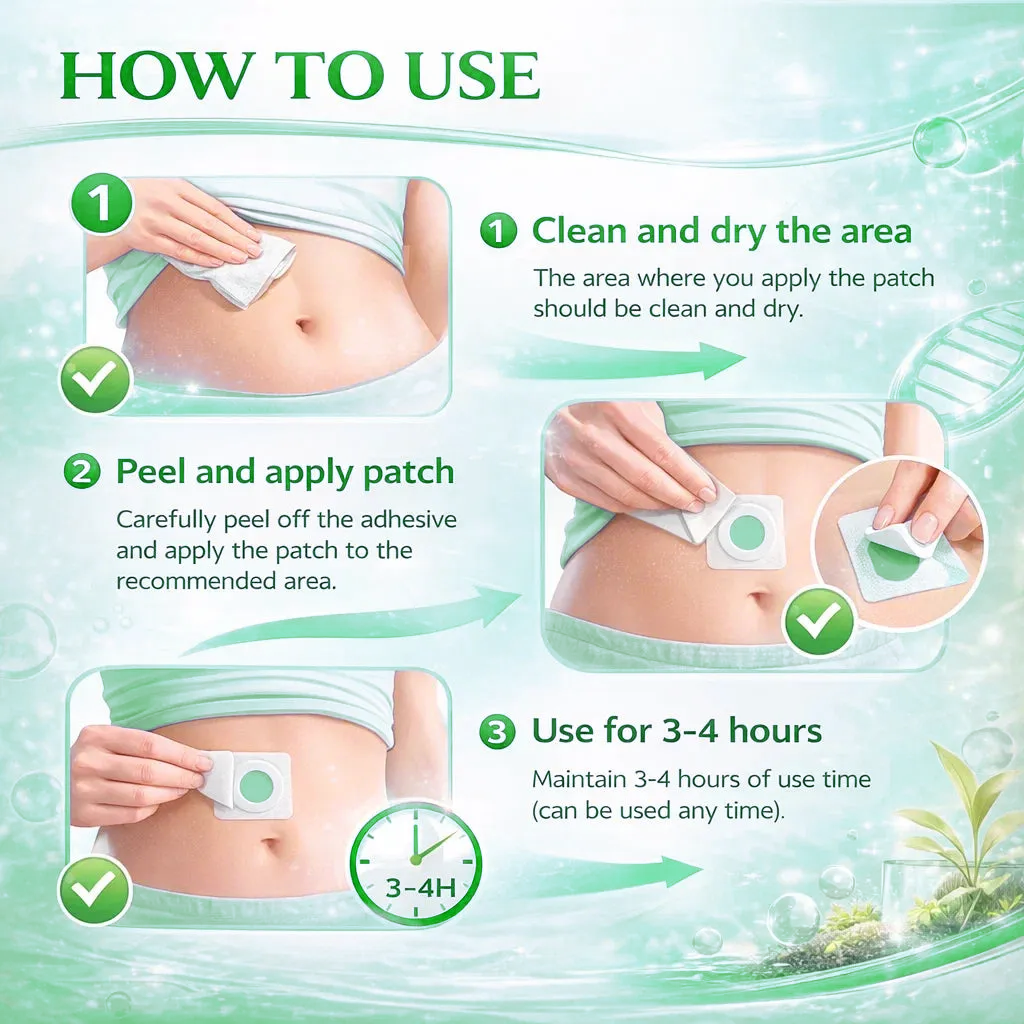 HOW TO USE

1

1 Clean and dry the area

The area where you apply the patch should be clean and dry.

2 Peel and apply patch

Carefully peel off the adhesive and apply the patch to the recommended area.

3 Use for 3-4 hours

Maintain 3-4 hours of use time (can be used any time).

3-4H